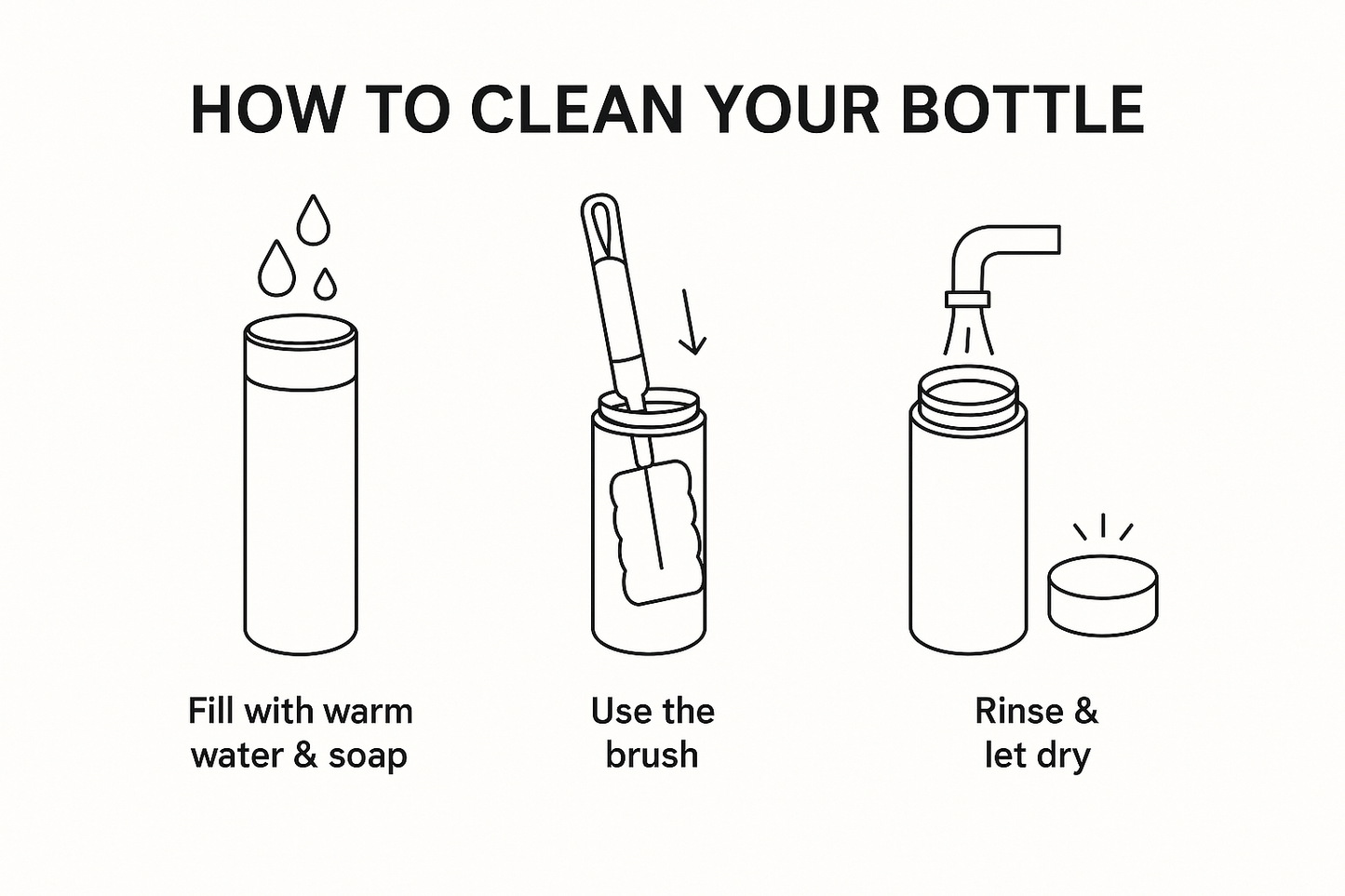 HOW TO CLEAN YOUR BOTTLE

Fill with warm water & soap

Use the brush

Rinse & let dry